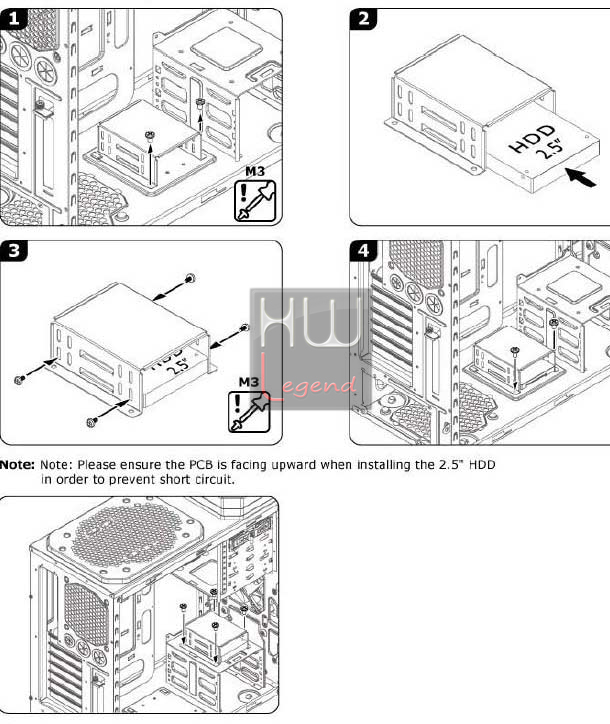 1

M3

2

HDD
2.5"

3

HDD
2.5"

M3

HW
Legend

4

Note: Note: Please ensure the PCB is facing upward when installing the 2.5" HDD in order to prevent short circuit.