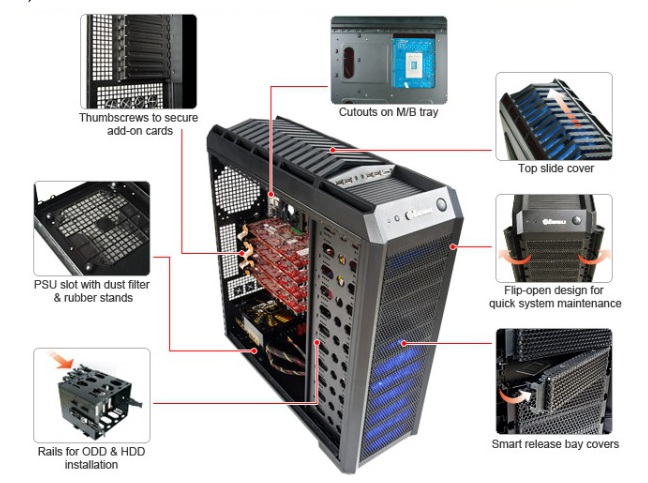 Thumbscrews to secure add-on cards

Cutouts on M/B tray

Top slide cover

PSU slot with dust filter & rubber stands

Flip-open design for quick system maintenance

Rails for ODD & HDD installation

Smart release bay covers