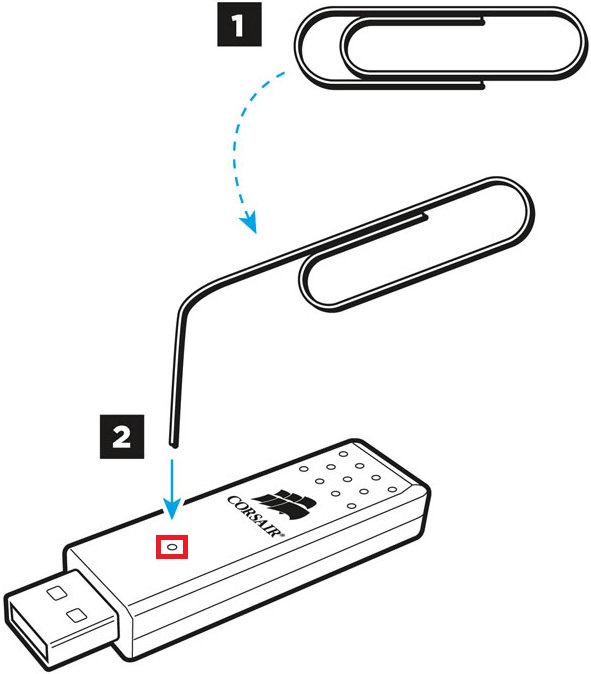 1

2

CORSAIR®