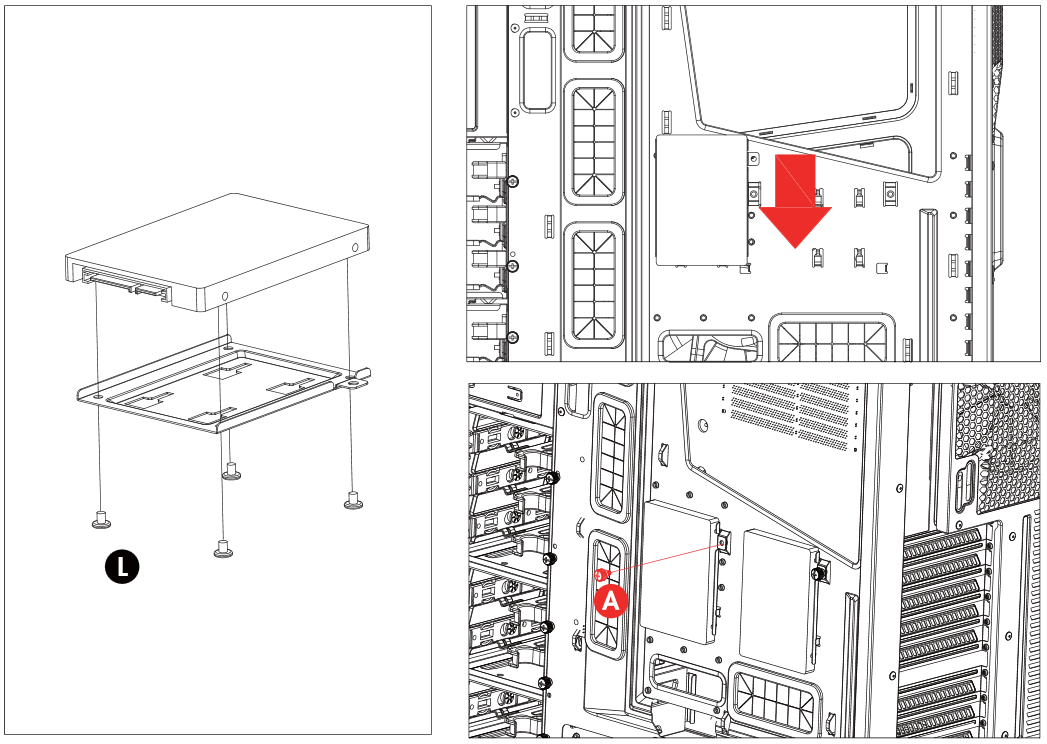 L

A