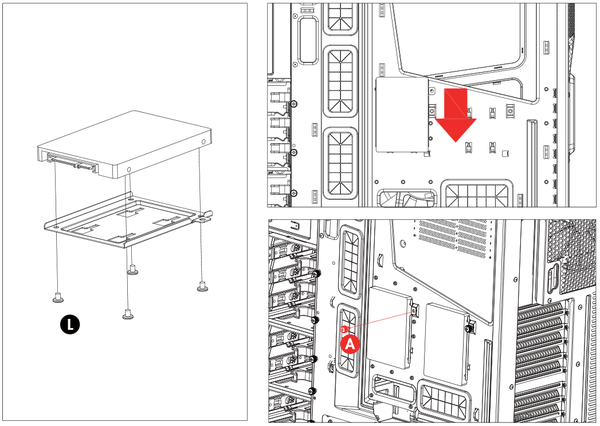 L

A