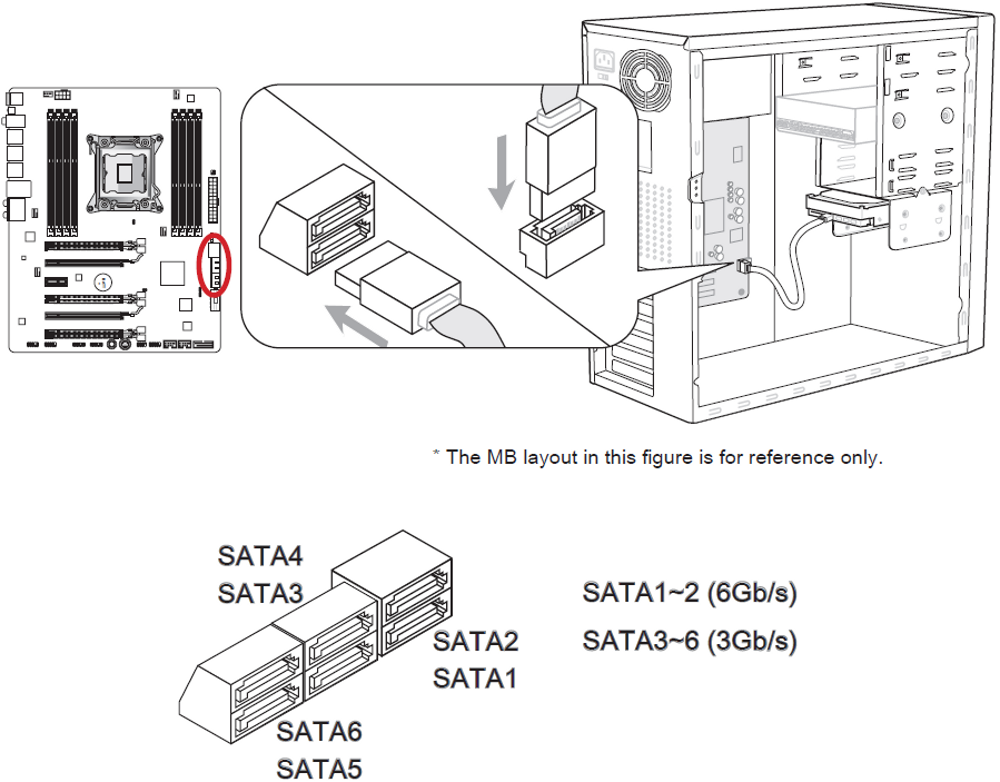 * The MB layout in this figure is for reference only.

SATA4
SATA3
SATA2
SATA1
SATA6
SATA5

SATA1~2 (6Gb/s)
SATA3~6 (3Gb/s)