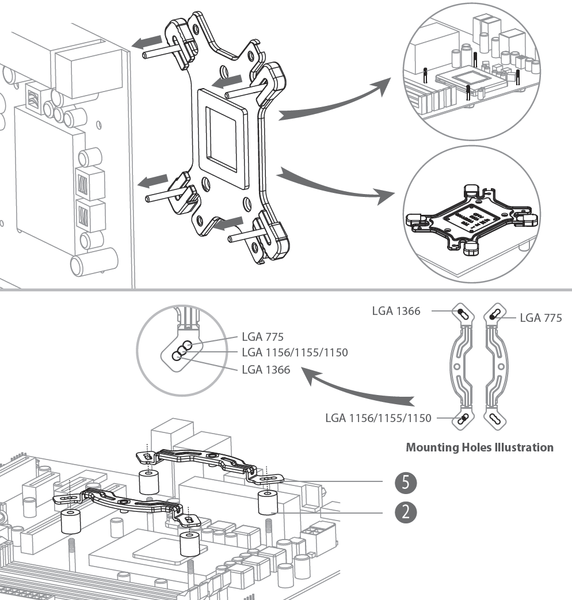 LGA 775
LGA 1156/1155/1150
LGA 1366

LGA 1366
LGA 775
LGA 1156/1155/1150

Mounting Holes Illustration

5
2