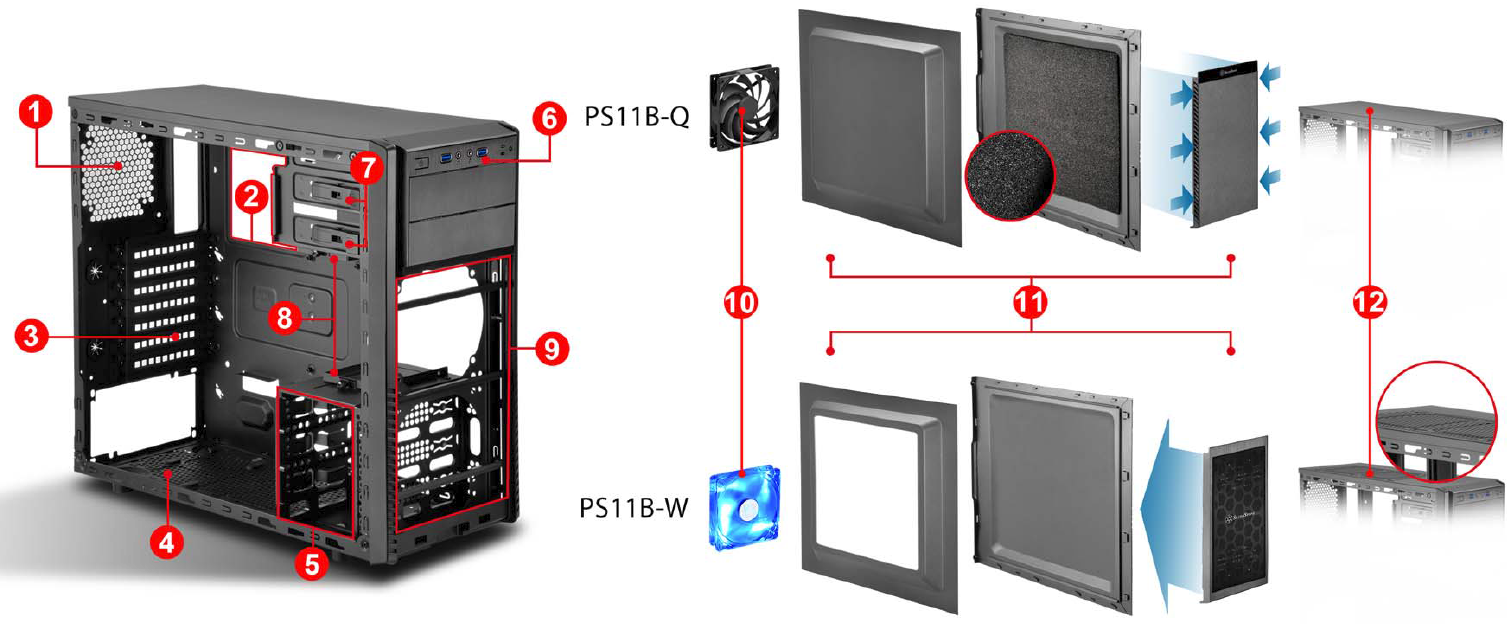 1
2
3
4
5
6
7
8
9
PS11B-Q
10
11
12
PS11B-W