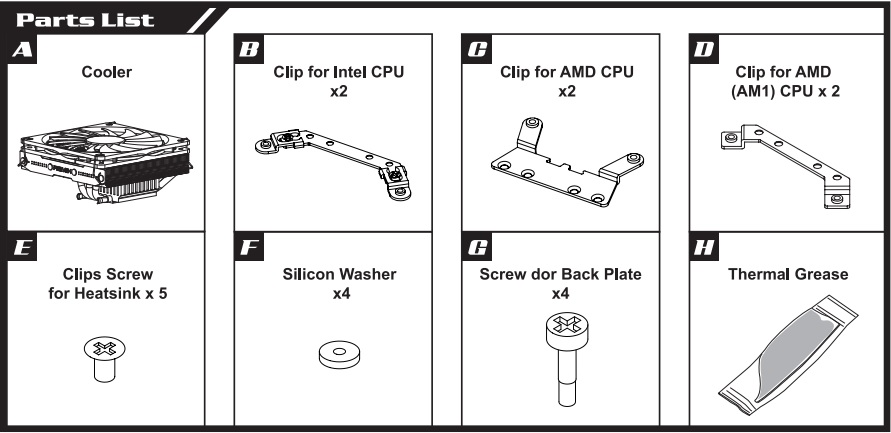 Parts List

A
Cooler

B
Clip for Intel CPU x2

C
Clip for AMD CPU x2

D
Clip for AMD (AM1) CPU x 2

E
Clips Screw for Heatsink x 5

F
Silicon Washer x4

G
Screw dor Back Plate x4

H
Thermal Grease