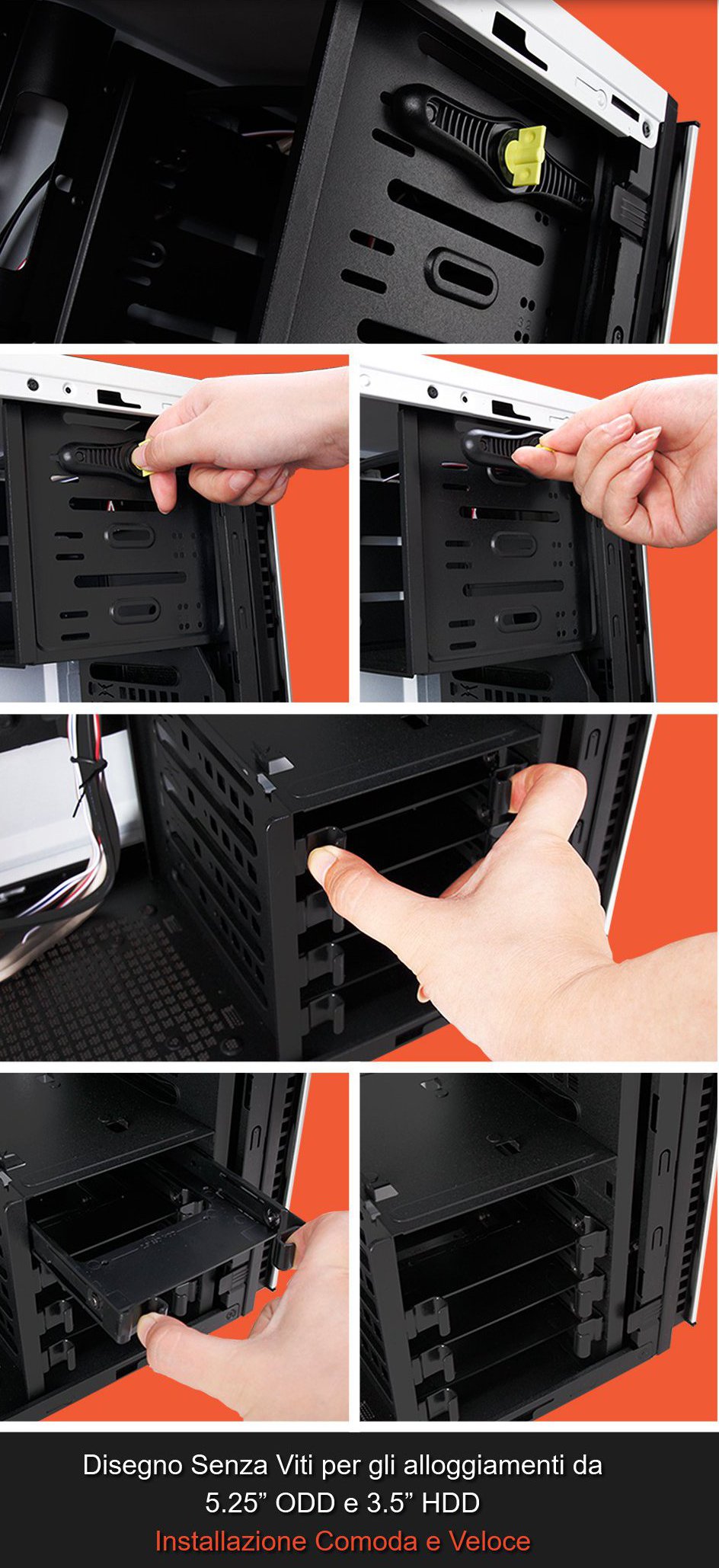 Disegno Senza Viti per gli alloggiamenti da 5.25” ODD e 3.5” HDD

Installazione Comoda e Veloce