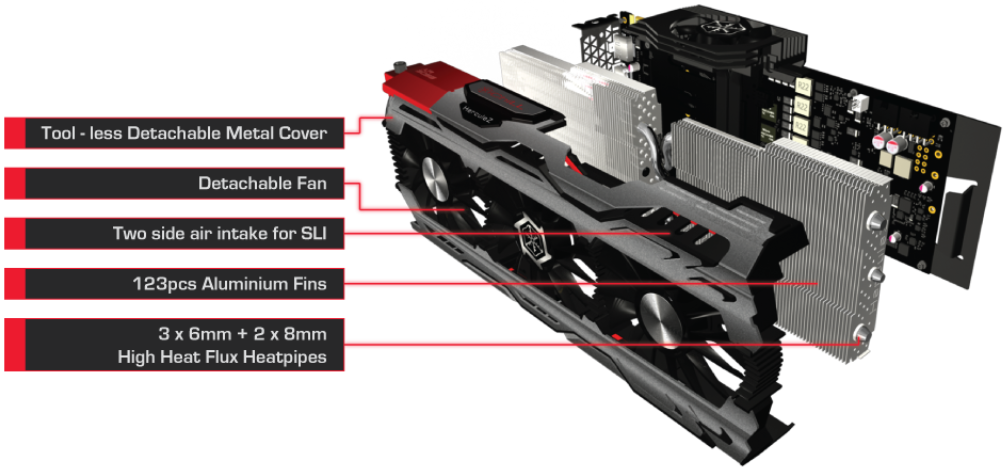 Tool - less Detachable Metal Cover

Detachable Fan

Two side air intake for SLI

123pcs Aluminium Fins

3 x 6mm + 2 x 8mm
High Heat Flux Heatpipes

R22

R22

R22