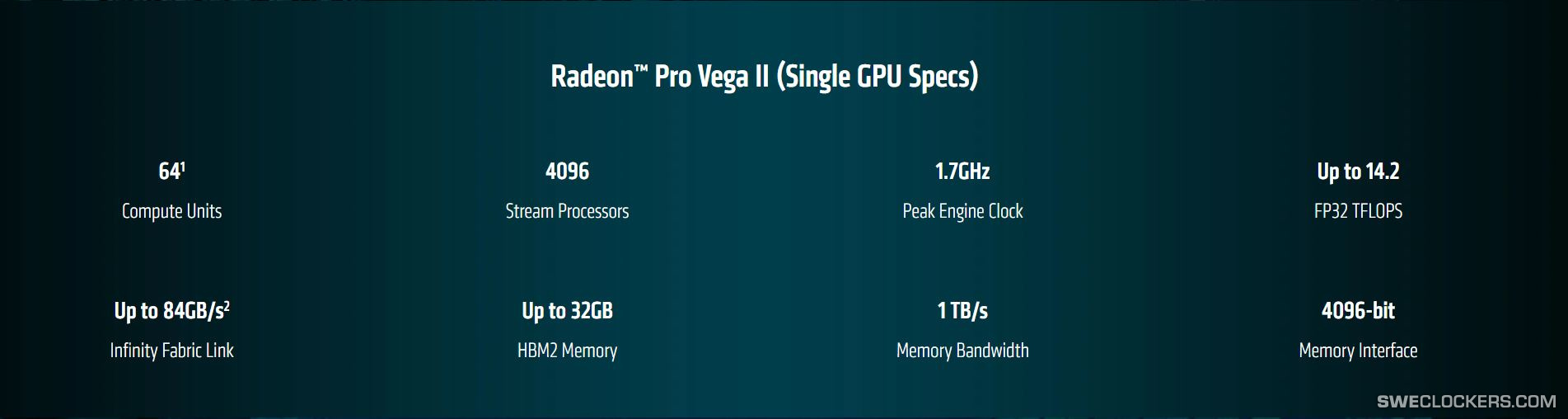 Radeon™ Pro Vega II (Single GPU Specs)

64$^{1}$
Compute Units

4096
Stream Processors

1.7GHz
Peak Engine Clock

Up to 14.2
FP32 TFLOPS

Up to 84GB/s$^{2}$
Infinity Fabric Link

Up to 32GB
HBM2 Memory

1 TB/s
Memory Bandwidth

4096-bit
Memory Interface

SWECLOCKERS.COM