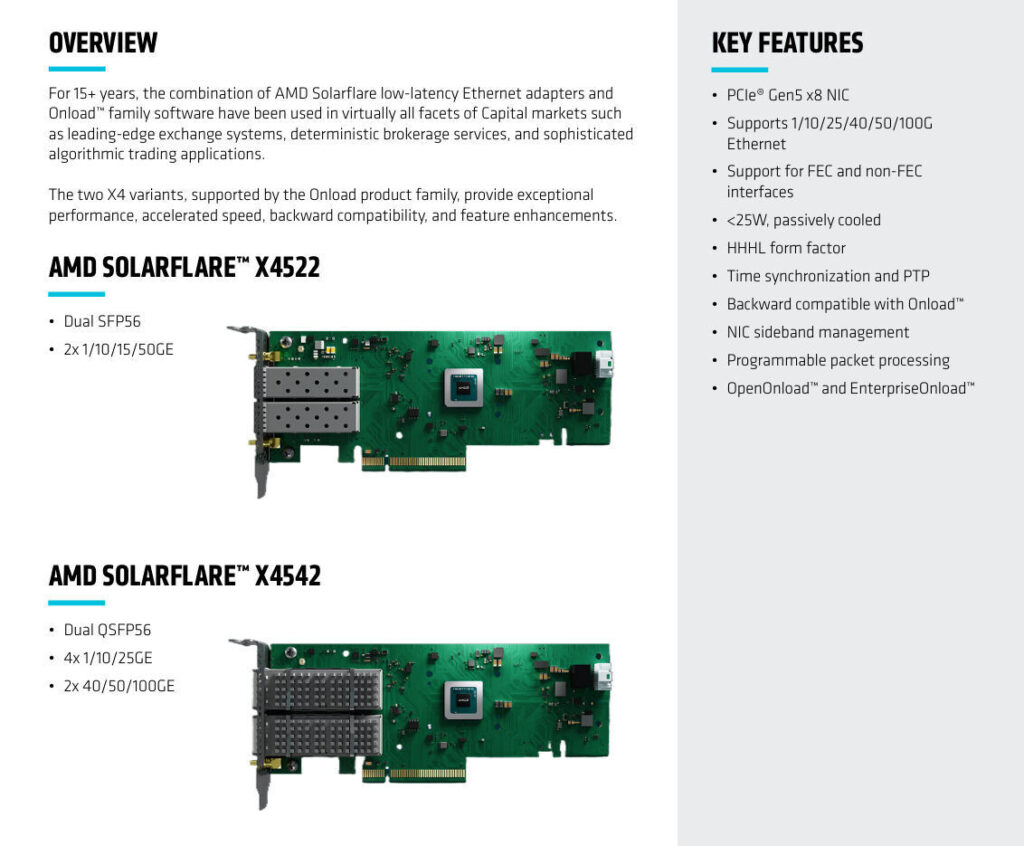 OVERVIEW

For 15+ years, the combination of AMD Solarflare low-latency Ethernet adapters and Onload™ family software have been used in virtually all facets of Capital markets such as leading-edge exchange systems, deterministic brokerage services, and sophisticated algorithmic trading applications.

The two X4 variants, supported by the Onload product family, provide exceptional performance, accelerated speed, backward compatibility, and feature enhancements.

AMD SOLARFLARE™ X4522

• Dual SFP56
• 2x 1/10/15/50GE

AMD SOLARFLARE™ X4542

• Dual QSFP56
• 4x 1/10/25GE
• 2x 40/50/100GE

KEY FEATURES

• PCIe® Gen5 x8 NIC
• Supports 1/10/25/40/50/100G Ethernet
• Support for FEC and non-FEC interfaces
• <25W, passively cooled
• HHHL form factor
• Time synchronization and PTP
• Backward compatible with Onload™
• NIC sideband management
• Programmable packet processing
• OpenOnload™ and EnterpriseOnload™