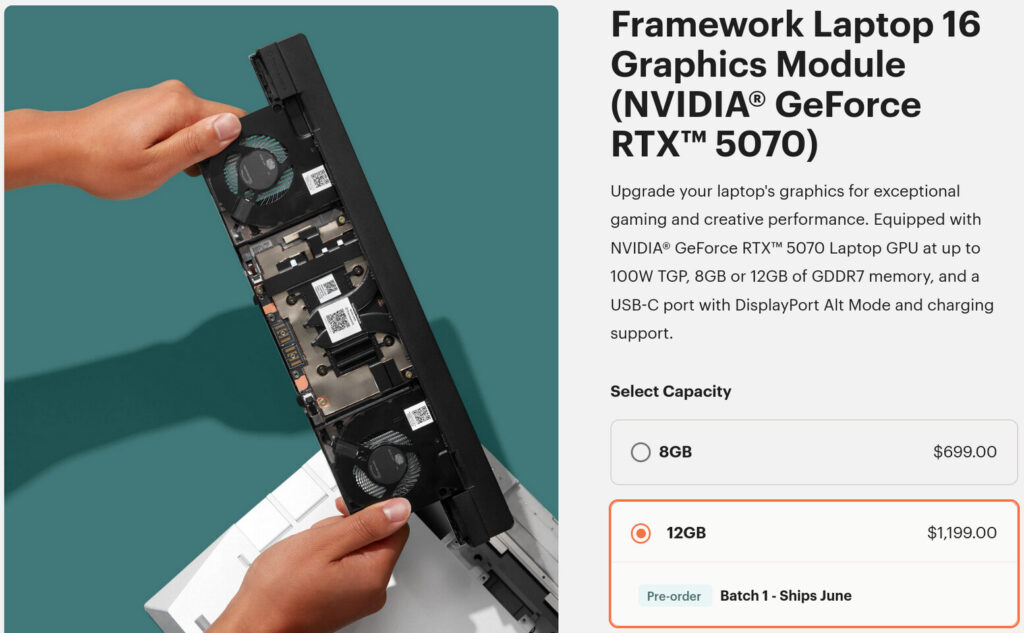 Framework Laptop 16 Graphics Module (NVIDIA® GeForce RTX™ 5070)

Upgrade your laptop's graphics for exceptional gaming and creative performance. Equipped with NVIDIA® GeForce RTX™ 5070 Laptop GPU at up to 100W TGP, 8GB or 12GB of GDDR7 memory, and a USB-C port with DisplayPort Alt Mode and charging support.

Select Capacity

8GB $699.00

12GB $1,199.00

Pre-order Batch 1 - Ships June